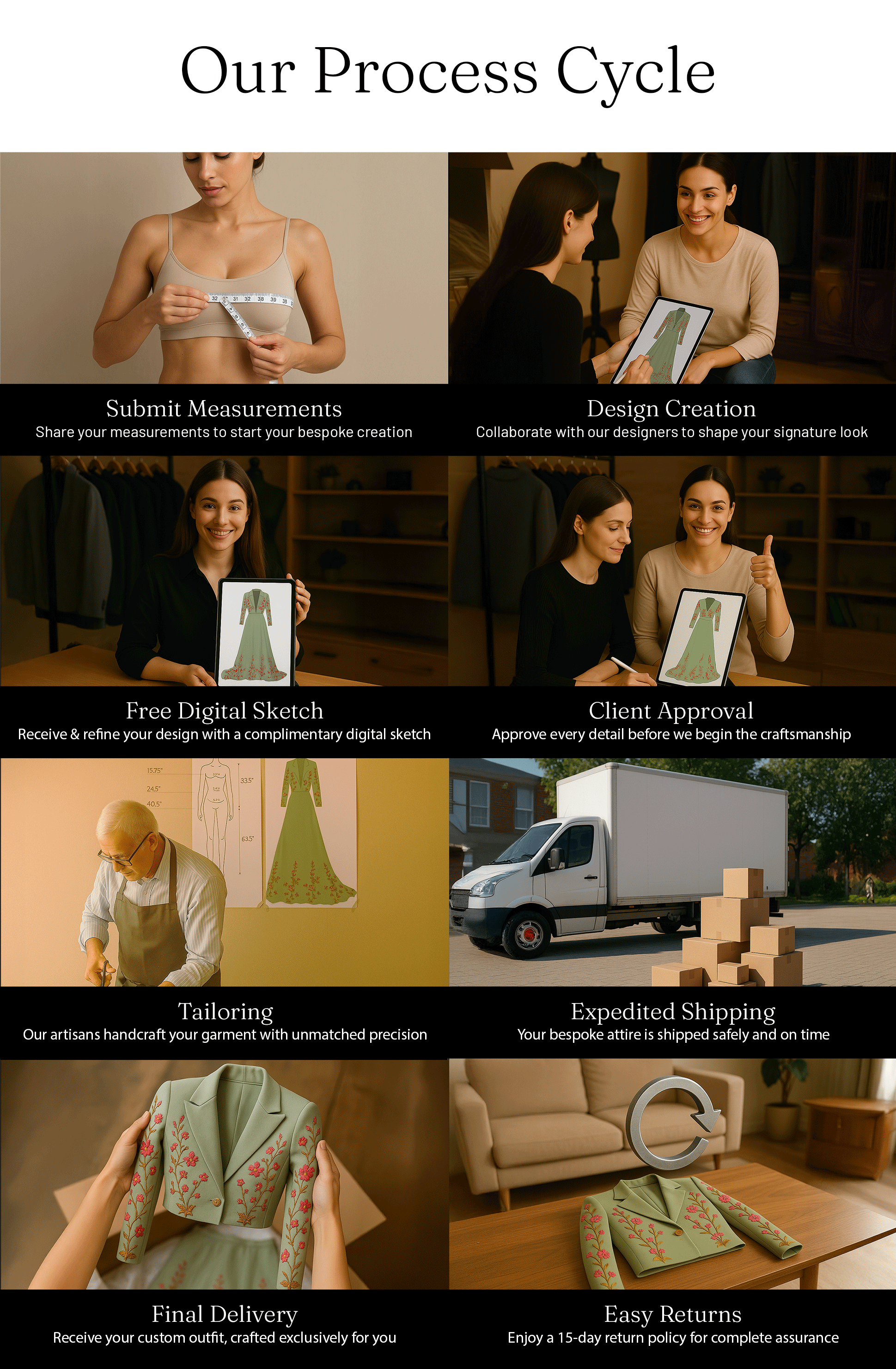 Our Process Cycle

32 31 32 38 39 38

Submit Measurements
Share your measurements to start your bespoke creation

Design Creation
Collaborate with our designers to shape your signature look

Free Digital Sketch
Receive & refine your design with a complimentary digital sketch

Client Approval
Approve every detail before we begin the craftsmanship

15.75"
24.5"
40.5"
33.5"
63.5"

Tailoring
Our artisans handcraft your garment with unmatched precision

Expedited Shipping
Your bespoke attire is shipped safely and on time

Final Delivery
Receive your custom outfit, crafted exclusively for you

Easy Returns
Enjoy a 15-day return policy for complete assurance